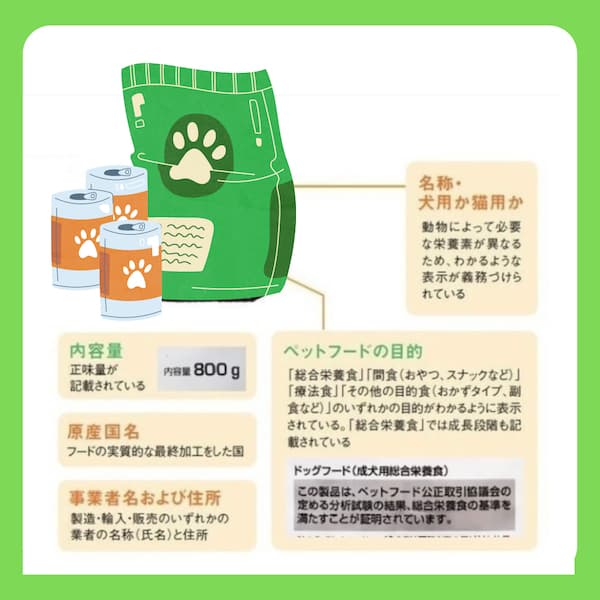 名称・犬用か猫用か

動物によって必要な栄養素が異なるため、わかるような表示が義務づけられている

内容量

正味量が記載されている

内容量 800 g

原産国名

フードの実質的な最終加工をした国

事業者名および住所

製造・輸入・販売のいずれかの業者の名称（氏名）と住所

ペットフードの目的

「総合栄養食」「間食（おやつ、スナックなど）」「療法食」「その他の目的食（おかずタイプ、副食など）」のいずれかの目的がわかるように表示されている。「総合栄養食」では成長段階も記載されている

ドッグフード（成犬用総合栄養食）

この製品は、ペットフード公正取引協議会の定める分析試験の結果、総合栄養食の基準を満たすことが証明されています。